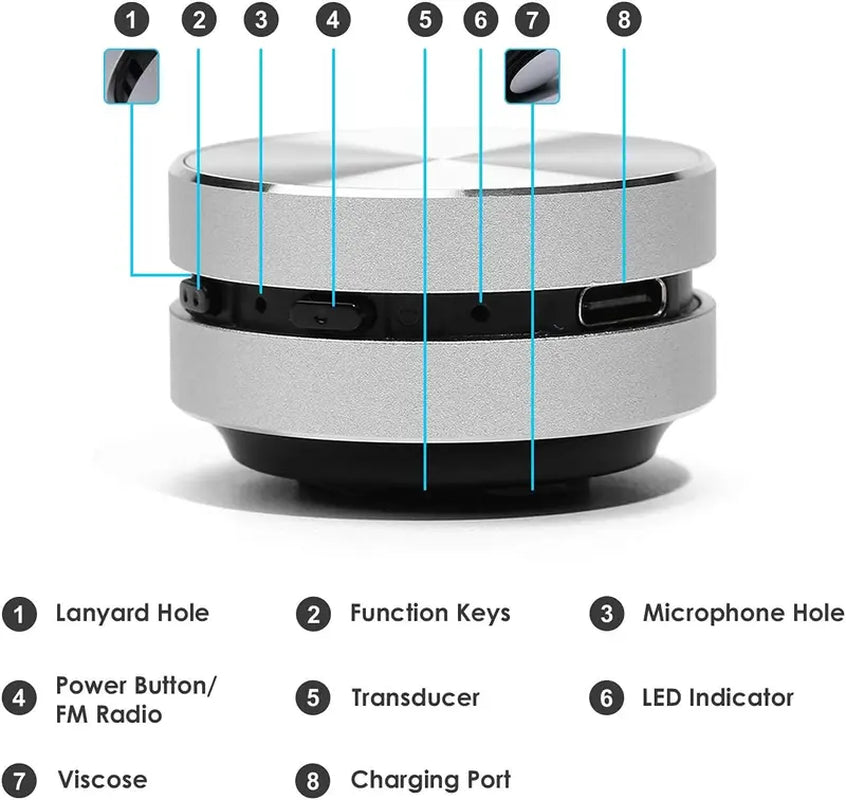 1 2 3 4 5 6 7 8

1 Lanyard Hole

2 Function Keys

3 Microphone Hole

4 Power Button/ FM Radio

5 Transducer

6 LED Indicator

7 Viscose

8 Charging Port